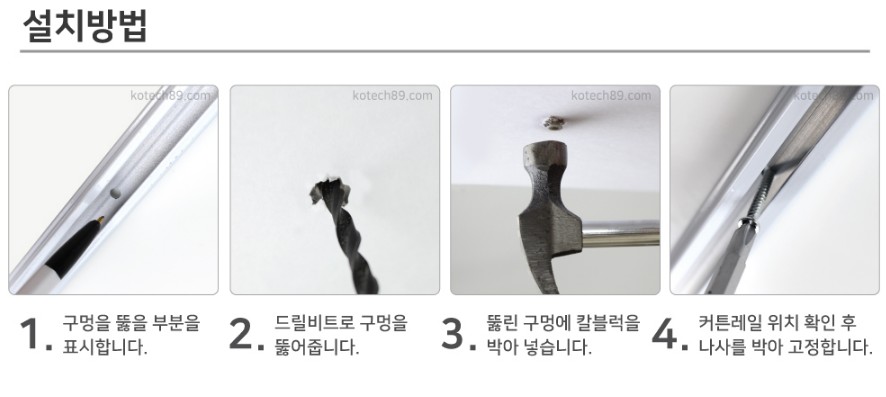 설치방법

kotech89.com

kotech89.com

kotech89.com

kotech89.com

1. 구멍을 뚫을 부분을 표시합니다.

2. 드릴비트로 구멍을 뚫어줍니다.

3. 뚫린 구멍에 칼블럭을 박아 넣습니다.

4. 커튼레일 위치 확인 후 나사를 박아 고정합니다.