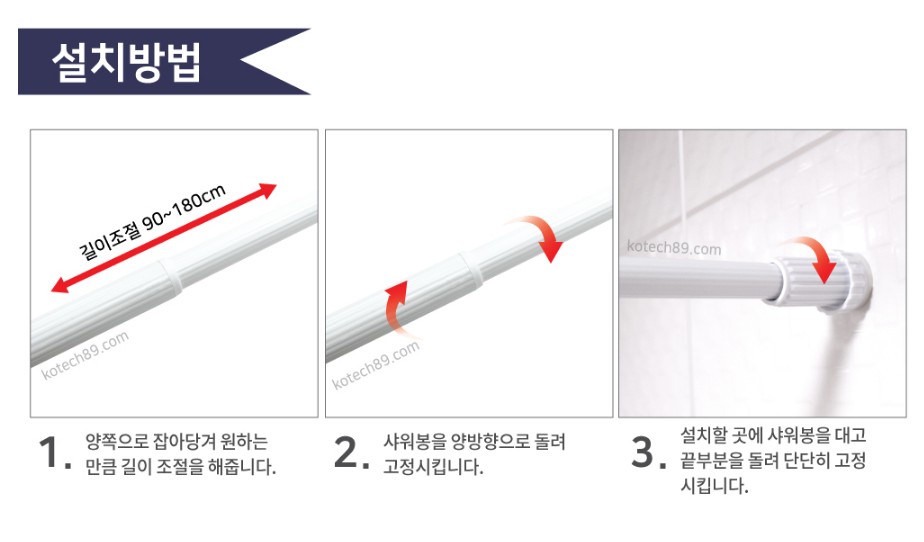 설치방법

길이조절 90~180cm

kotech89.com

kotech89.com

kotech89.com

1. 양쪽으로 잡아당겨 원하는 만큼 길이 조절을 해줍니다.

2. 샤워봉을 양방향으로 돌려 고정시킵니다.

3. 설치할 곳에 샤워봉을 대고 끝부분을 돌려 단단히 고정 시킵니다.