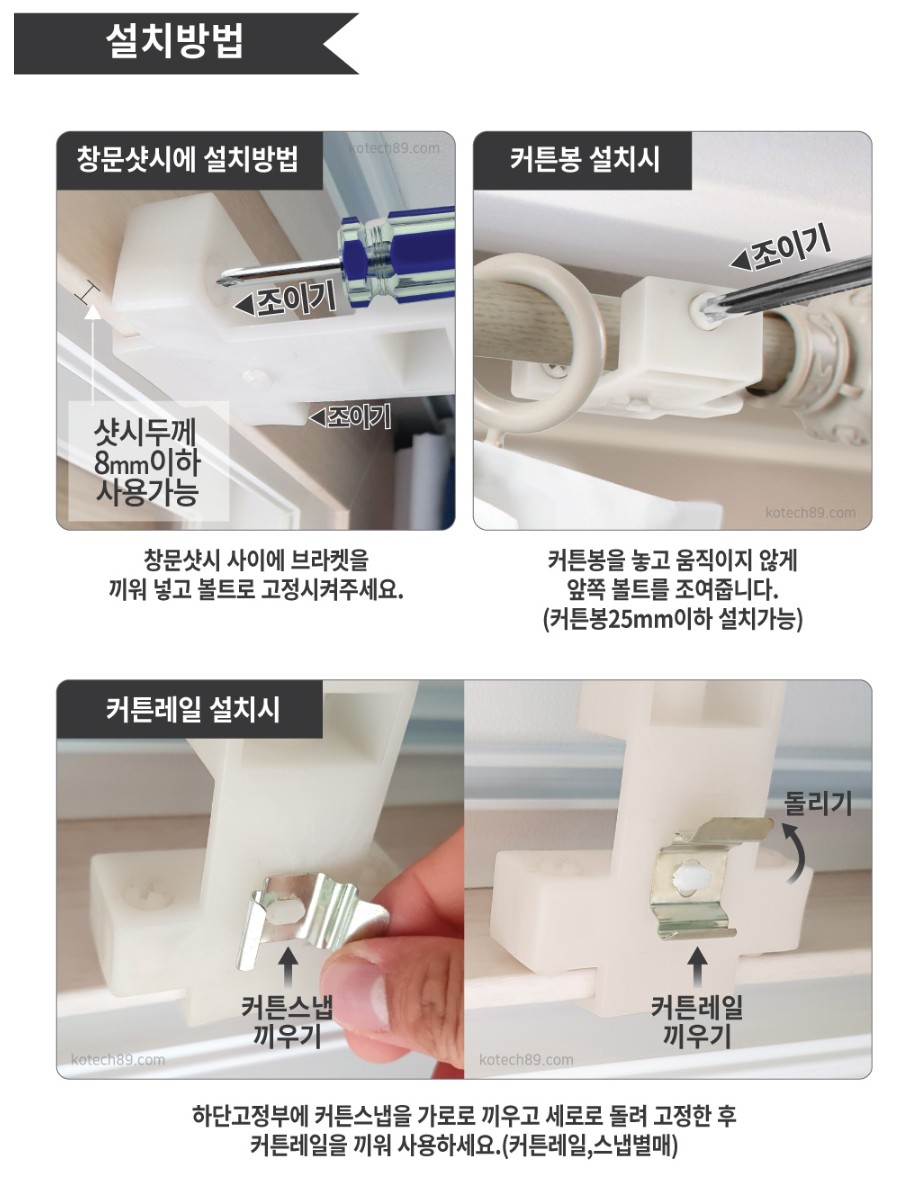 설치방법

창문샷시에 설치방법

kotech89.com

◀조이기

◀조이기

샷시두께 8mm이하 사용가능

창문샷시 사이에 브라켓을 끼워 넣고 볼트로 고정시켜주세요.

커튼봉 설치시

◀조이기

kotech89.com

커튼봉을 놓고 움직이지 않게 앞쪽 볼트를 조여줍니다. (커튼봉25mm이하 설치가능)

커튼레일 설치시

커튼스냅 끼우기

kotech89.com

돌리기

커튼레일 끼우기

kotech89.com

하단고정부에 커튼스냅을 가로로 끼우고 세로로 돌려 고정한 후 커튼레일을 끼워 사용하세요.(커튼레일,스냅별매)