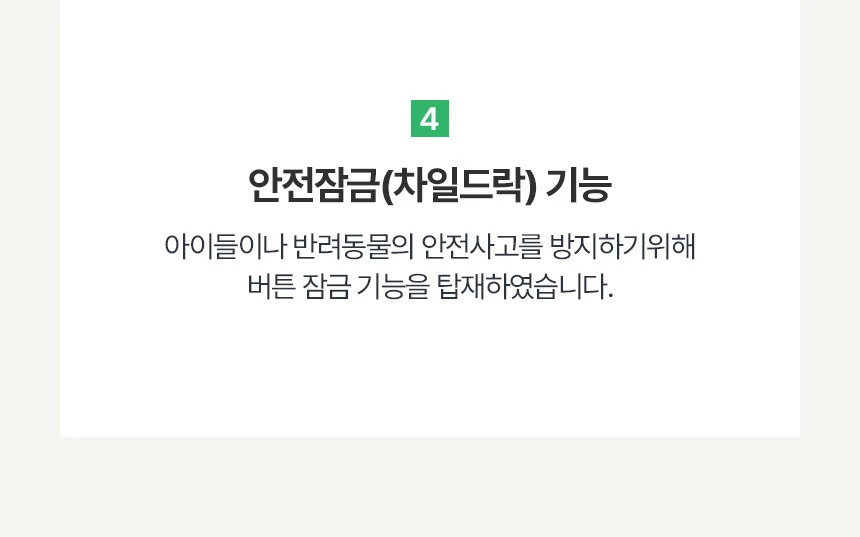 4

안전잠금(차일드락) 기능

아이들이나 반려동물의 안전사고를 방지하기위해 버튼 잠금 기능을 탑재하였습니다.