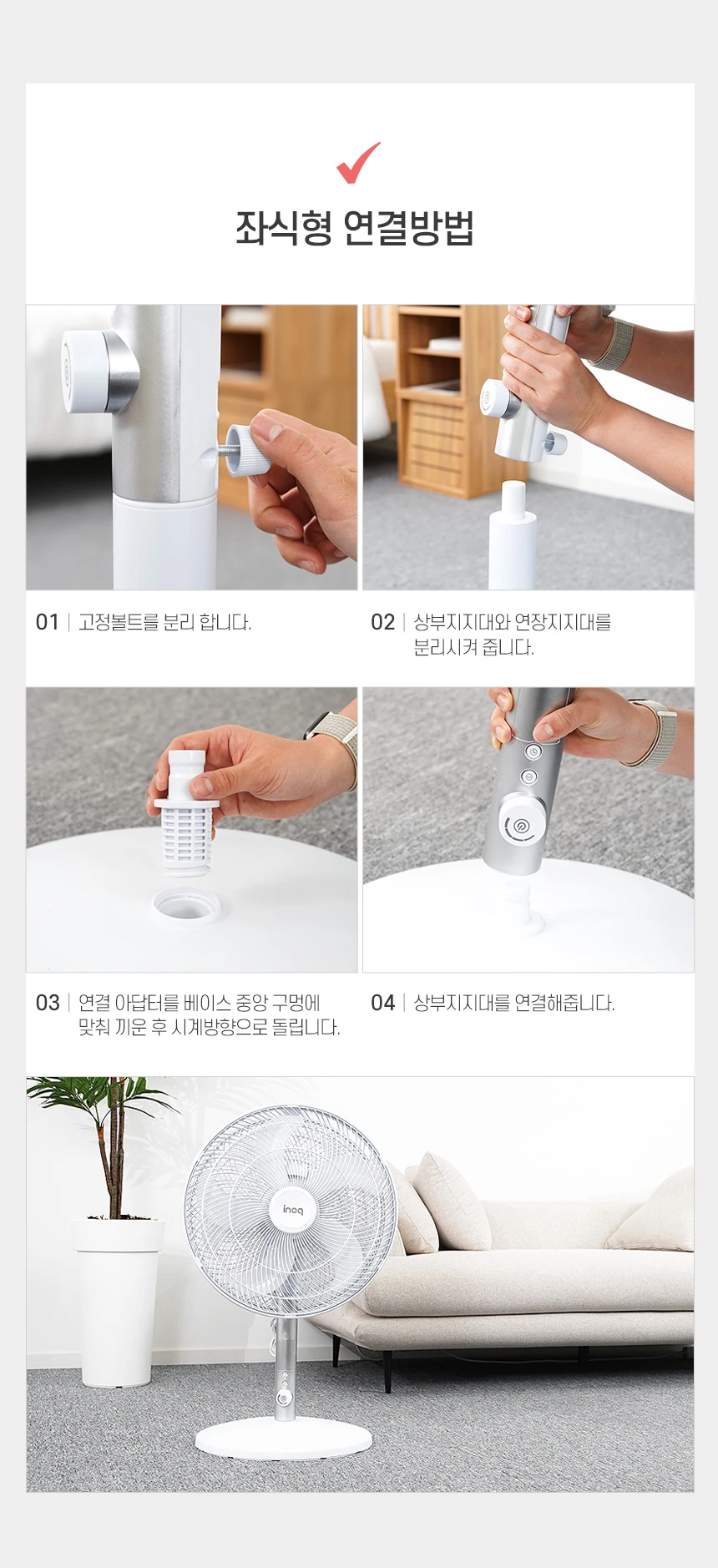 좌식형 연결방법

01 | 고정볼트를 분리 합니다.

02 | 상부지지대와 연장지지대를 분리시켜 줍니다.

03 | 연결 아답터를 베이스 중앙 구멍에 맞춰 끼운 후 시계방향으로 돌립니다.

04 | 상부지지대를 연결해줍니다.

inoq