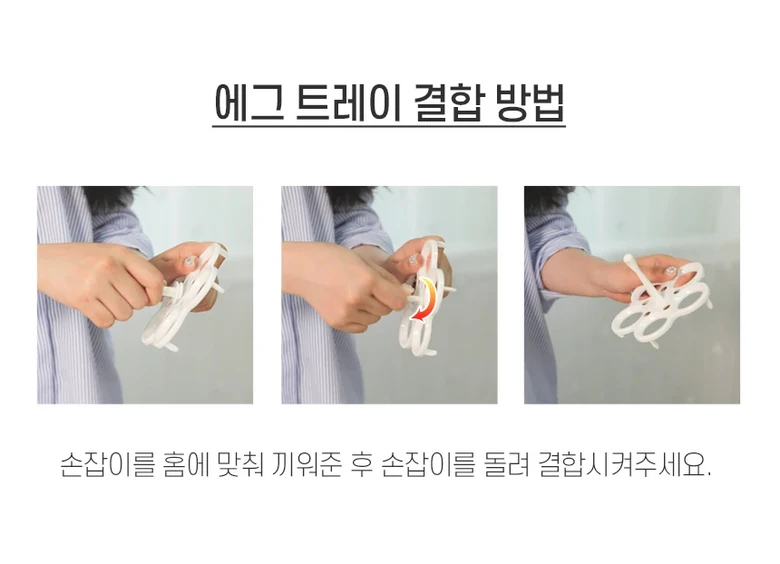 에그 트레이 결합 방법

손잡이를 홈에 맞춰 끼워준 후 손잡이를 돌려 결합시켜주세요.