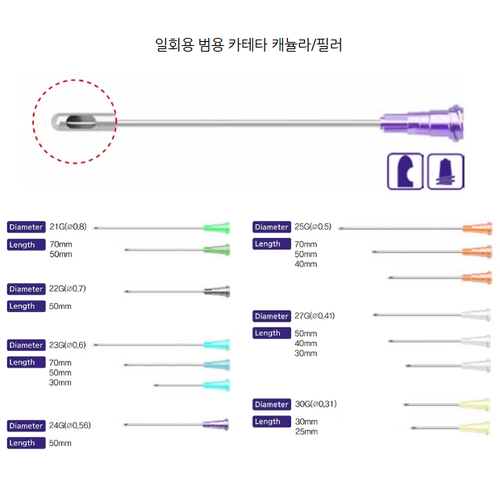 일회용 범용 카테타 캐뉼라/필러

Diameter 21G(⌀0,8)
Length 70mm 50mm

Diameter 22G(⌀0,7)
Length 50mm

Diameter 23G(⌀0,6)
Length 70mm 50mm 30mm

Diameter 24G(⌀0,56)
Length 50mm

Diameter 25G(⌀0,5)
Length 70mm 50mm 40mm

Diameter 27G(⌀0,41)
Length 50mm 40mm 30mm

Diameter 30G(⌀0,31)
Length 30mm 25mm