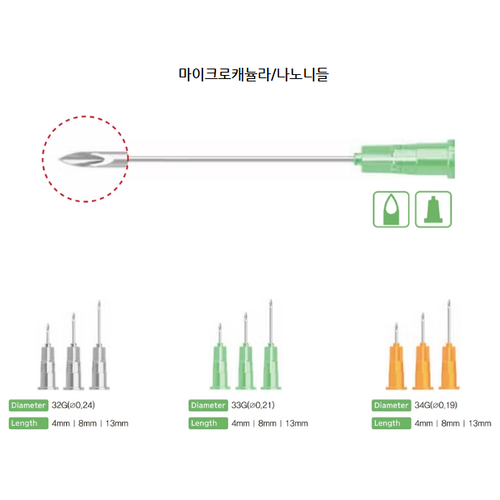 마이크로캐뉼라/나노니들

Diameter 32G(⌀0,24)
Length 4mm | 8mm | 13mm

Diameter 33G(⌀0,21)
Length 4mm | 8mm | 13mm

Diameter 34G(⌀0,19)
Length 4mm | 8mm | 13mm