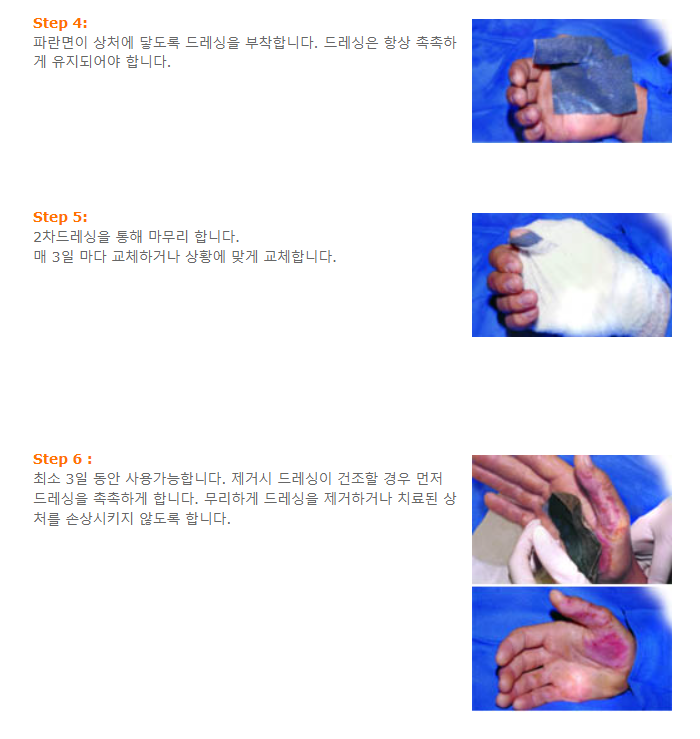 Step 4:
파란면이 상처에 닿도록 드레싱을 부착합니다. 드레싱은 항상 촉촉하게 유지되어야 합니다.

Step 5:
2차드레싱을 통해 마무리 합니다.
매 3일 마다 교체하거나 상황에 맞게 교체합니다.

Step 6 :
최소 3일 동안 사용가능합니다. 제거시 드레싱이 건조할 경우 먼저 드레싱을 촉촉하게 합니다. 무리하게 드레싱을 제거하거나 치료된 상처를 손상시키지 않도록 합니다.