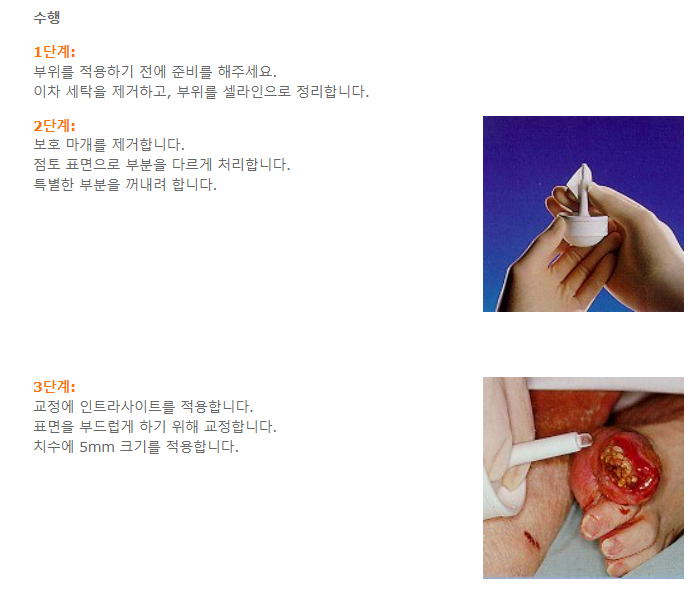 수행

1단계:
부위를 적용하기 전에 준비를 해주세요.
이차 세탁을 제거하고, 부위를 셀라인으로 정리합니다.

2단계:
보호 마개를 제거합니다.
점토 표면으로 부분을 다르게 처리합니다.
특별한 부분을 꺼내려 합니다.

3단계:
교정에 인트라사이트를 적용합니다.
표면을 부드럽게 하기 위해 교정합니다.
치수에 5mm 크기를 적용합니다.